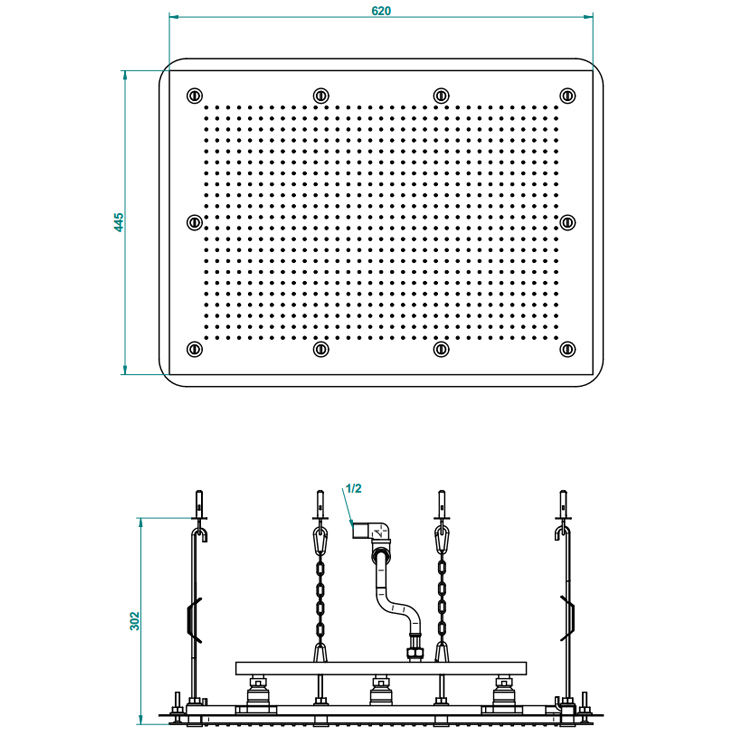 620

445

1/2

302