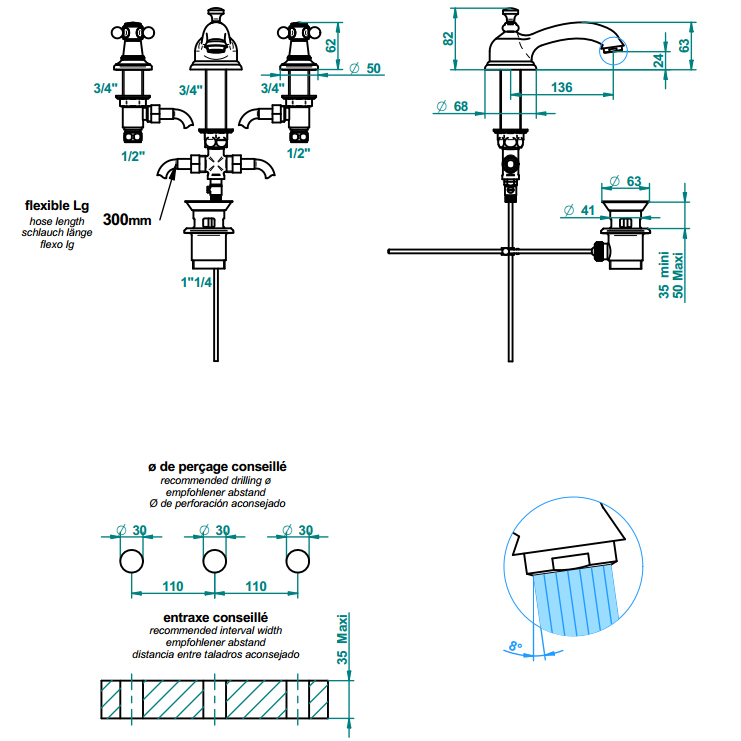 62
Ø 50
3/4"
3/4"
3/4"
1/2"
1/2"
flexible Lg
hose length
schlauch länge
flexo lg
300mm
1"1/4

82
63
24
136
Ø 68
Ø 63
Ø 41
35 mini
50 Maxi

ø de perçage conseillé
recommended drilling ø
empfohlener abstand
Ø de perforación aconsejado

Ø 30
Ø 30
Ø 30
110
110

entraxe conseillé
recommended interval width
empfohlener abstand
distancia entre taladros aconsejado

35 Maxi

8°