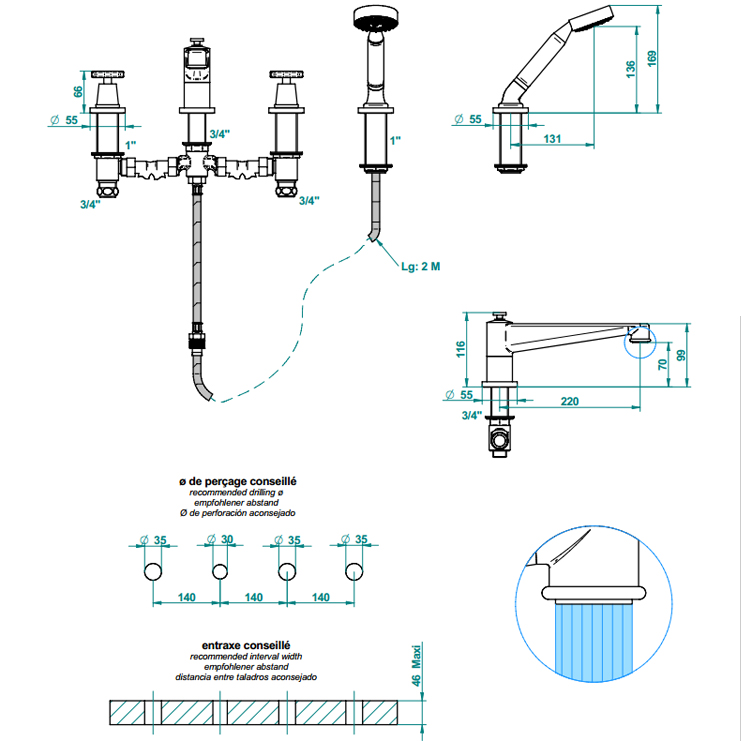 66
Ø 55
1"
3/4"
3/4"
3/4"
1"
Lg: 2 M
Ø 55
131
136
169
116
Ø 55
3/4"
220
70
99
ø de perçage conseillé
recommended drilling ø
empfohlener abstand
Ø de perforación aconsejado
Ø 35
Ø 30
Ø 35
Ø 35
140
140
140
entraxe conseillé
recommended interval width
empfohlener abstand
distancia entre taladros aconsejado
46 Maxi