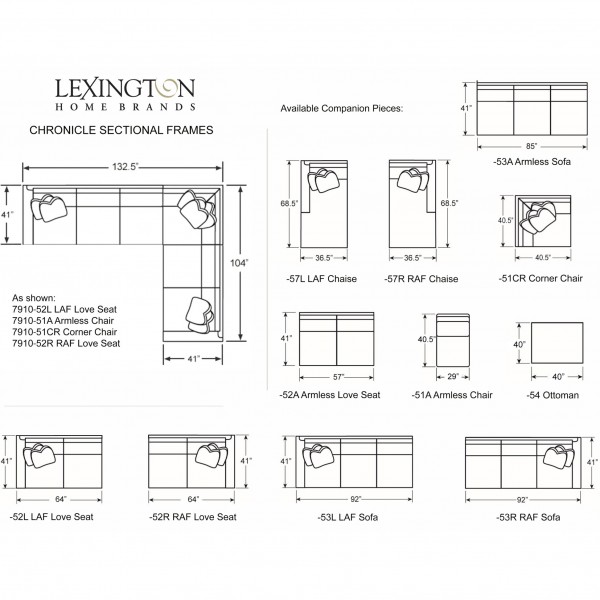 LEXINGTON
HOME BRANDS

CHRONICLE SECTIONAL FRAMES

132.5"
41"
104"
41"

As shown:
7910-52L LAF Love Seat
7910-51A Armless Chair
7910-51CR Corner Chair
7910-52R RAF Love Seat

Available Companion Pieces:

41"
85"
-53A Armless Sofa

68.5"
36.5"
-57L LAF Chaise

68.5"
36.5"
-57R RAF Chaise

40.5"
40.5"
-51CR Corner Chair

41"
57"
-52A Armless Love Seat

40.5"
29"
-51A Armless Chair

40"
40"
-54 Ottoman

41"
64"
-52L LAF Love Seat

41"
64"
-52R RAF Love Seat

41"
92"
-53L LAF Sofa

41"
92"
-53R RAF Sofa